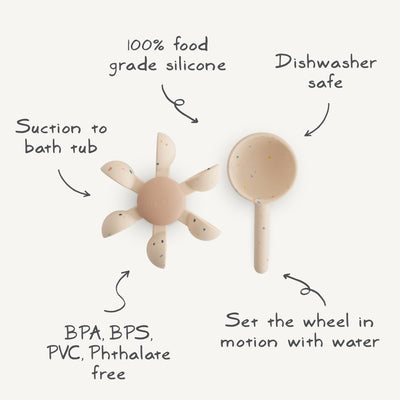 100% food grade silicone

Dishwasher safe

Suction to bath tub

BPA, BPS, PVC, Phthalate free

Set the wheel in motion with water